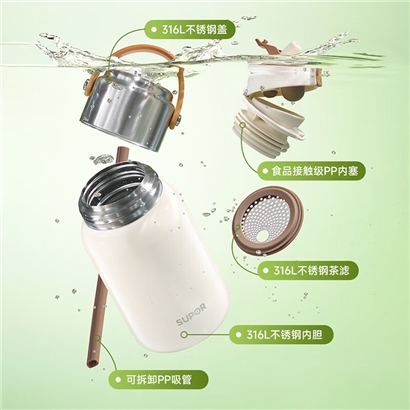 316L不锈钢盖

食品接触级PP内塞

316L不锈钢茶滤

SUPOR

316L不锈钢内胆

可拆卸PP吸管